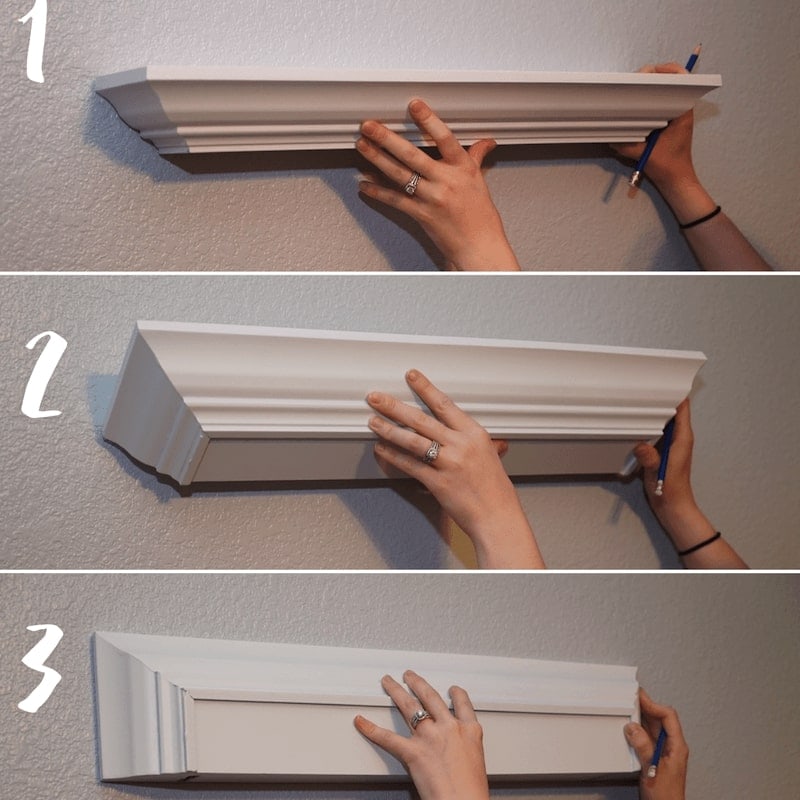 1

2

3